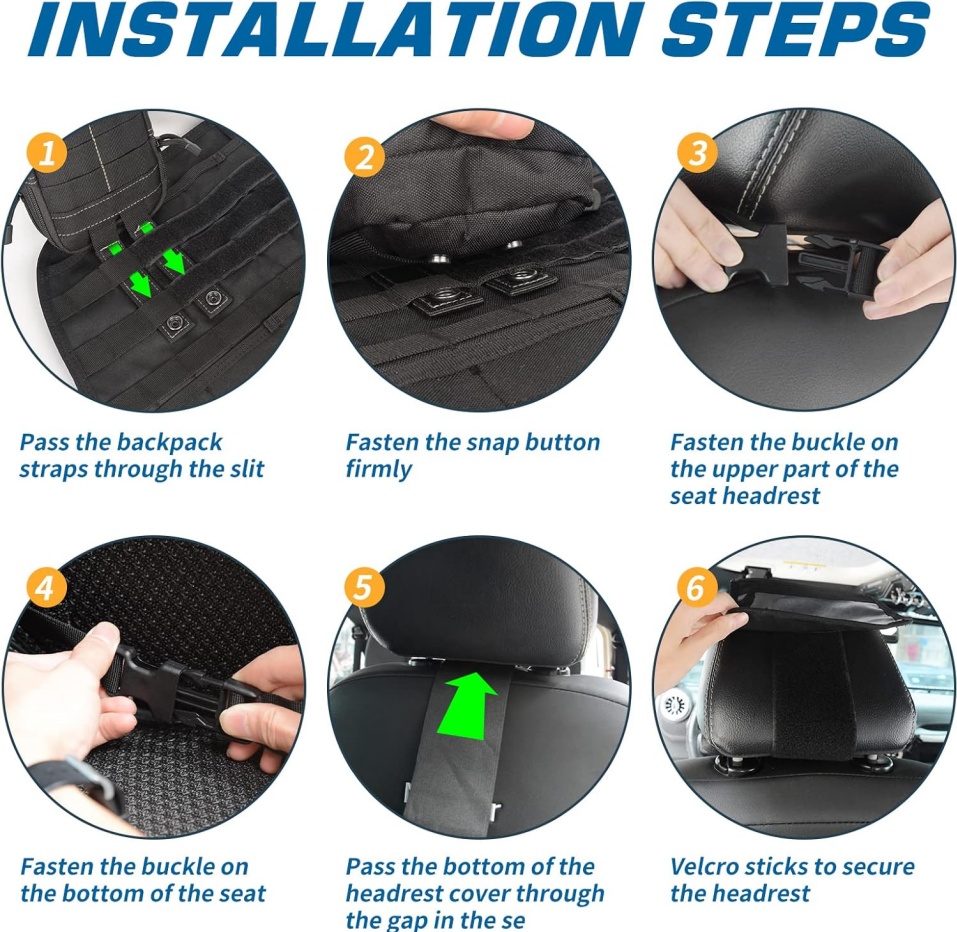 INSTALLATION STEPS

1

Pass the backpack straps through the slit

2

Fasten the snap button firmly

3

Fasten the buckle on the upper part of the seat headrest

4

Fasten the buckle on the bottom of the seat

5

Pass the bottom of the headrest cover through the gap in the se

6

Velcro sticks to secure the headrest